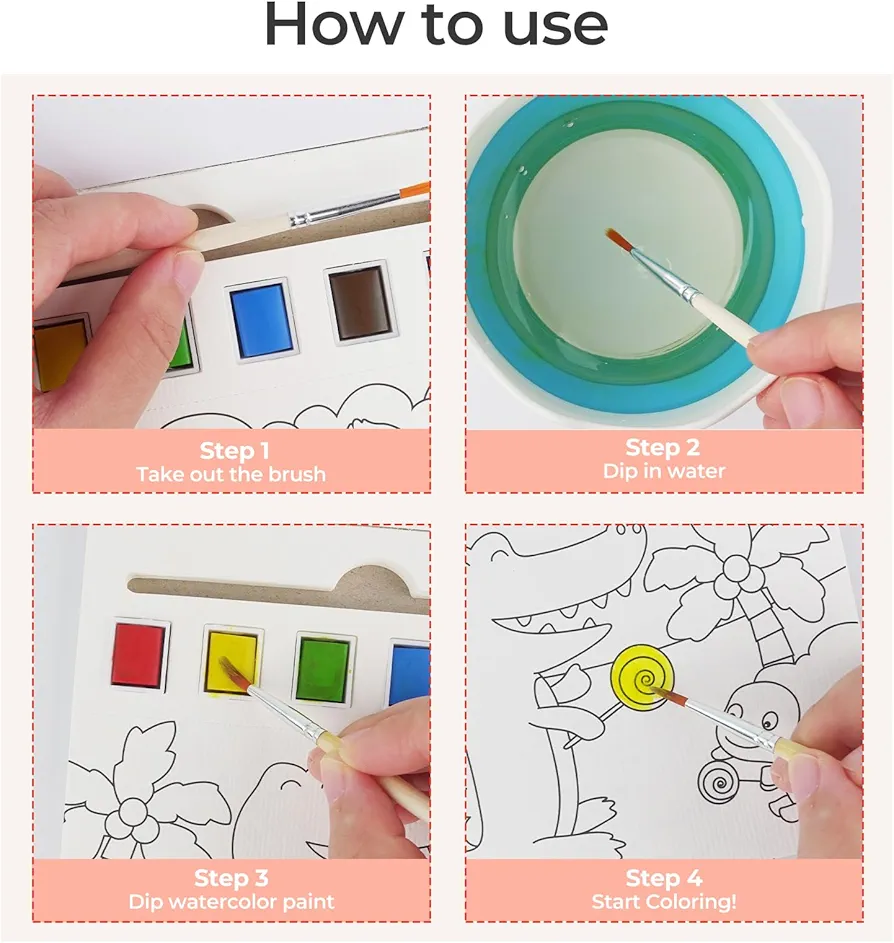 How to use

Step 1
Take out the brush

Step 2
Dip in water

Step 3
Dip watercolor paint

Step 4
Start Coloring!