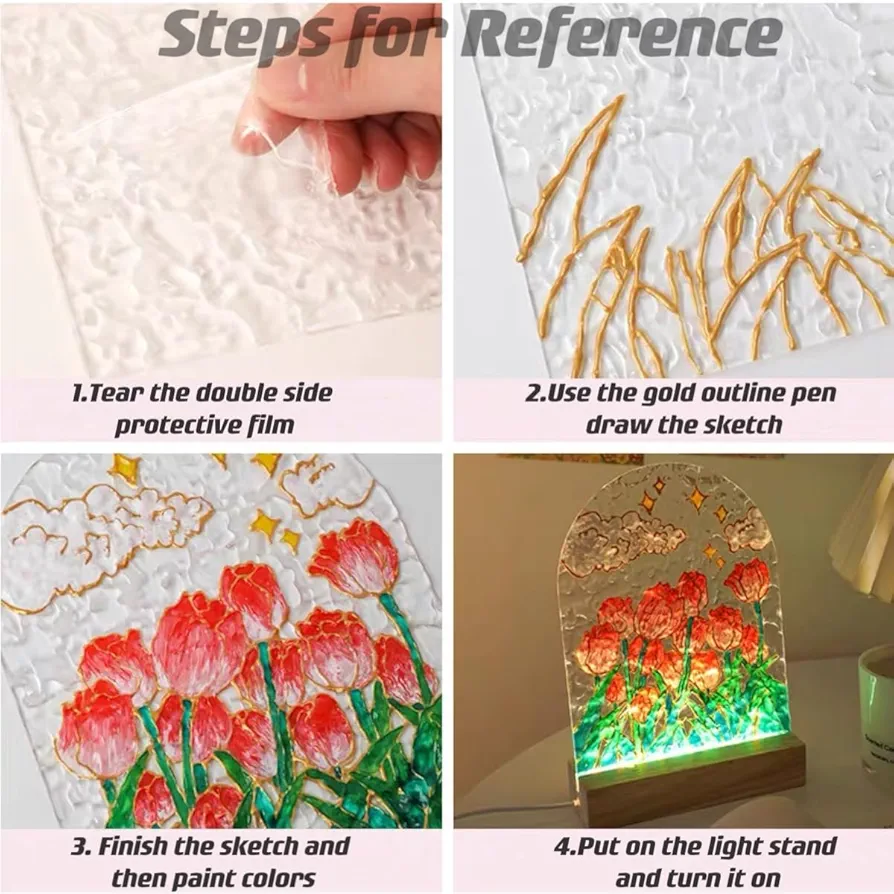 Steps for Reference

1.Tear the double side protective film

2.Use the gold outline pen draw the sketch

3. Finish the sketch and then paint colors

4.Put on the light stand and turn it on