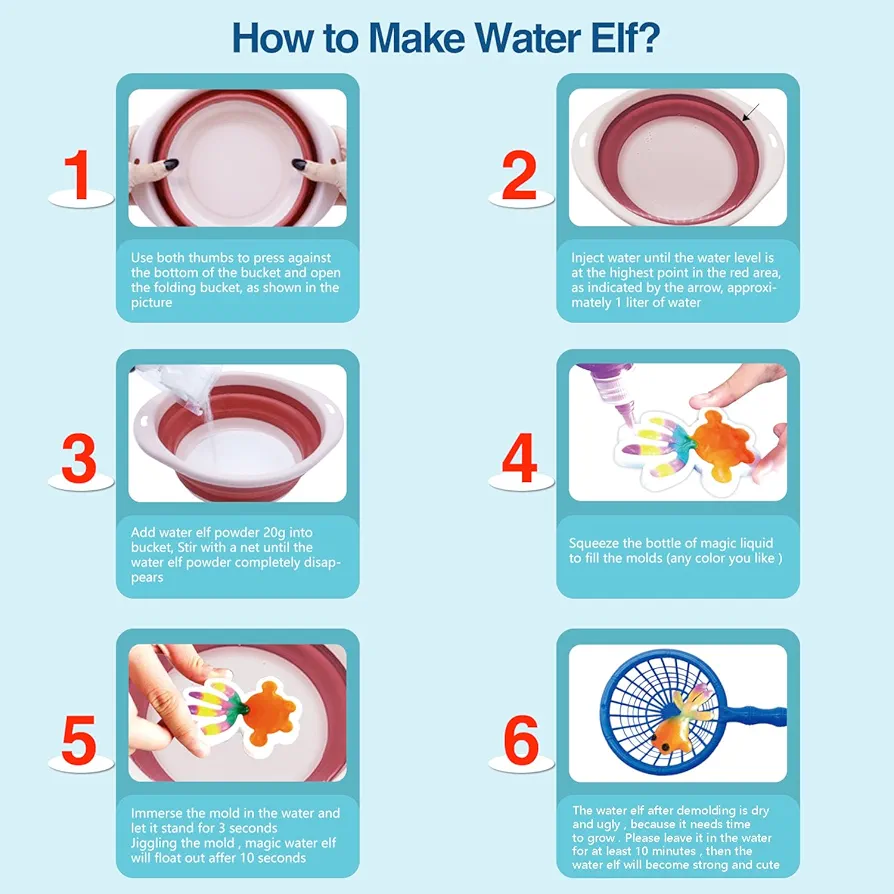 How to Make Water Elf?

1

Use both thumbs to press against the bottom of the bucket and open the folding bucket, as shown in the picture

2

Inject water until the water level is at the highest point in the red area, as indicated by the arrow, approximately 1 liter of water

3

Add water elf powder 20g into bucket, Stir with a net until the water elf powder completely disappears

4

Squeeze the bottle of magic liquid to fill the molds (any color you like )

5

Immerse the mold in the water and let it stand for 3 seconds
Jiggling the mold , magic water elf will float out affer 10 seconds

6

The water elf after demolding is dry and ugly , because it needs time to grow . Please leave it in the water for at least 10 minutes , then the water elf will become strong and cute