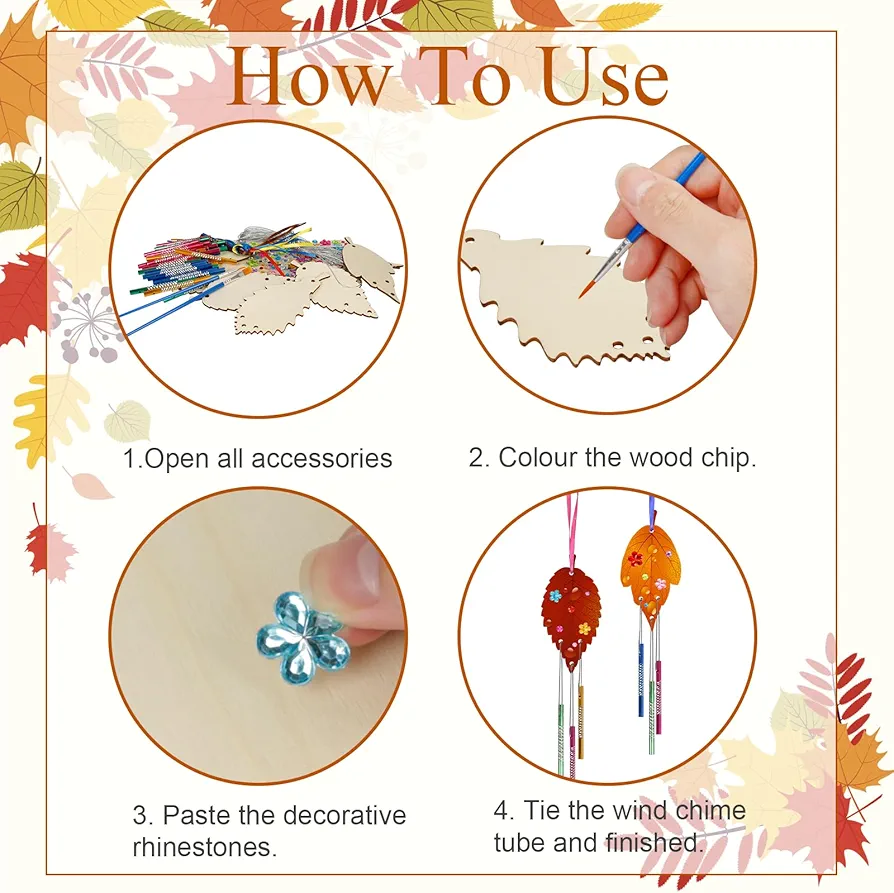 How To Use

1.Open all accessories

2. Colour the wood chip.

3. Paste the decorative rhinestones.

4. Tie the wind chime tube and finished.