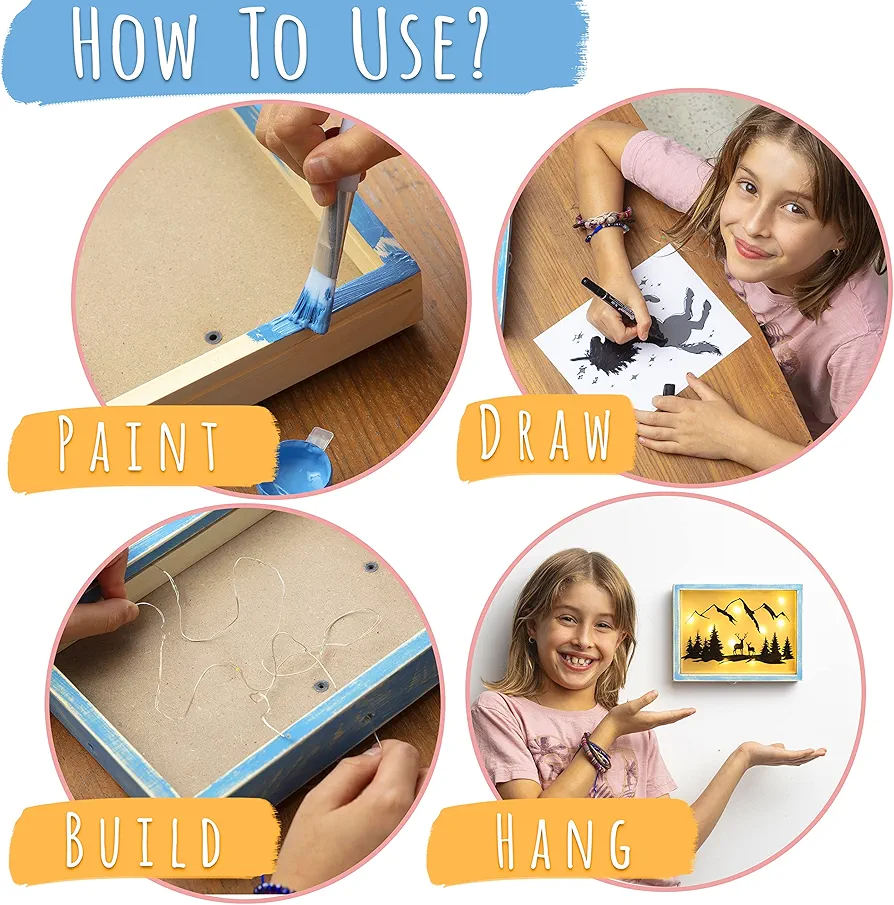 HOW TO USE?

PAINT

DRAW

BUILD

HANG