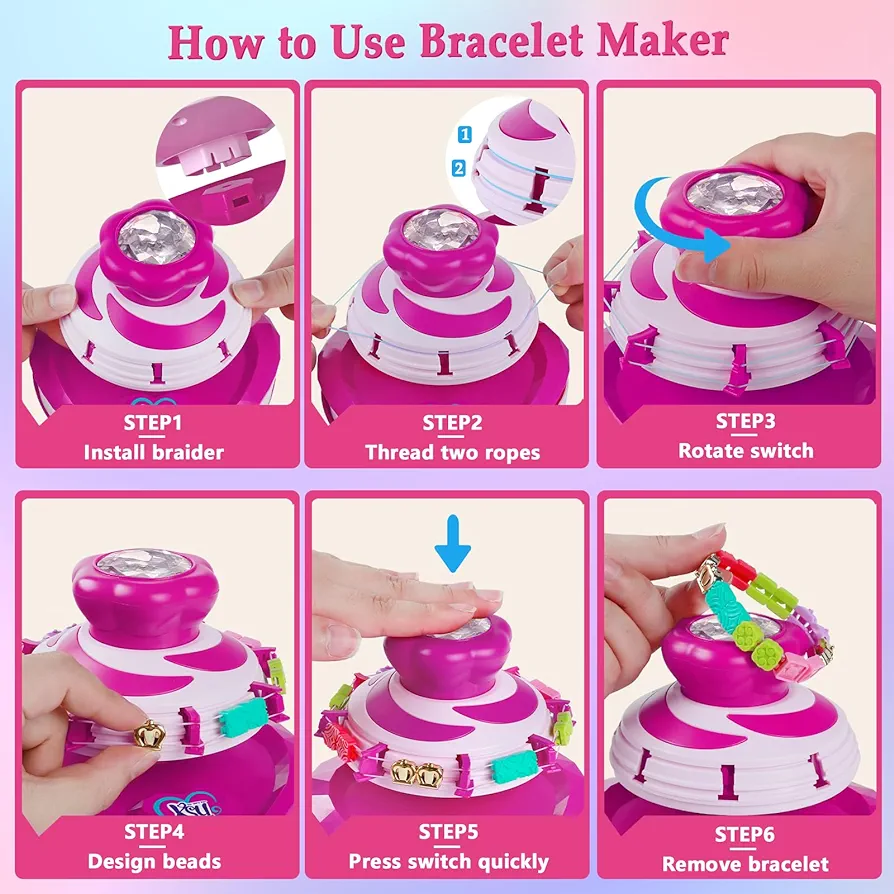 How to Use Bracelet Maker

1
2

STEP1
Install braider

STEP2
Thread two ropes

STEP3
Rotate switch

STEP4
Design beads

STEP5
Press switch quickly

STEP6
Remove bracelet