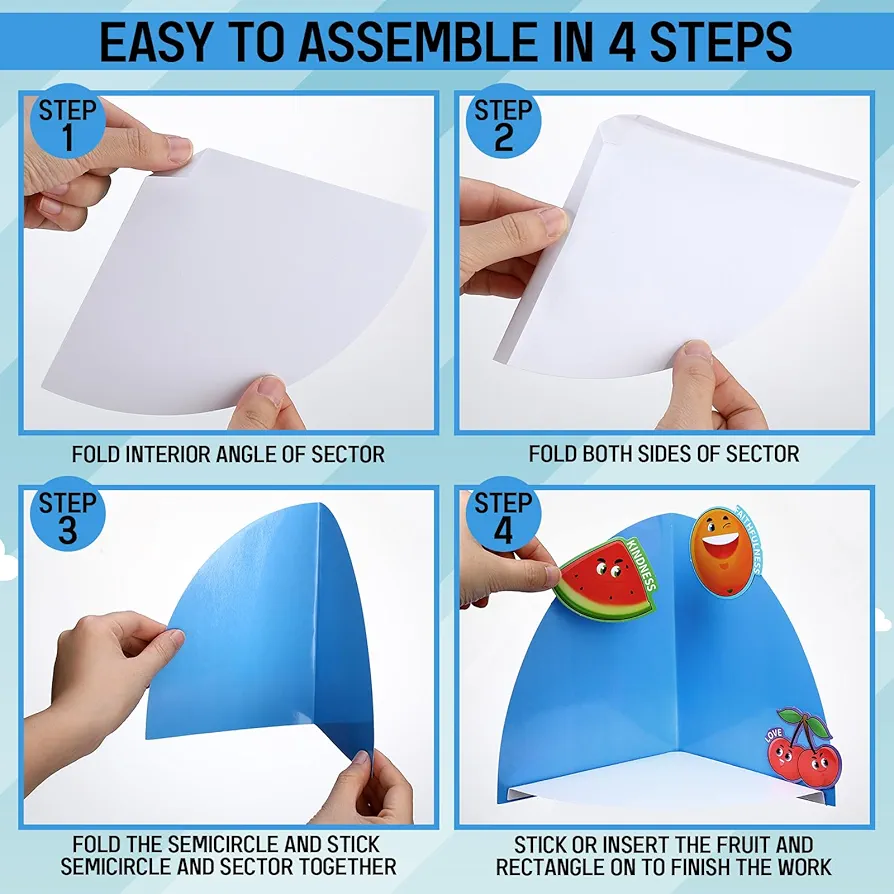 EASY TO ASSEMBLE IN 4 STEPS

STEP 1

FOLD INTERIOR ANGLE OF SECTOR

STEP 2

FOLD BOTH SIDES OF SECTOR

STEP 3

FOLD THE SEMICIRCLE AND STICK SEMICIRCLE AND SECTOR TOGETHER

STEP 4

KINDNESS

FAITHFULNESS

LOVE

STICK OR INSERT THE FRUIT AND RECTANGLE ON TO FINISH THE WORK