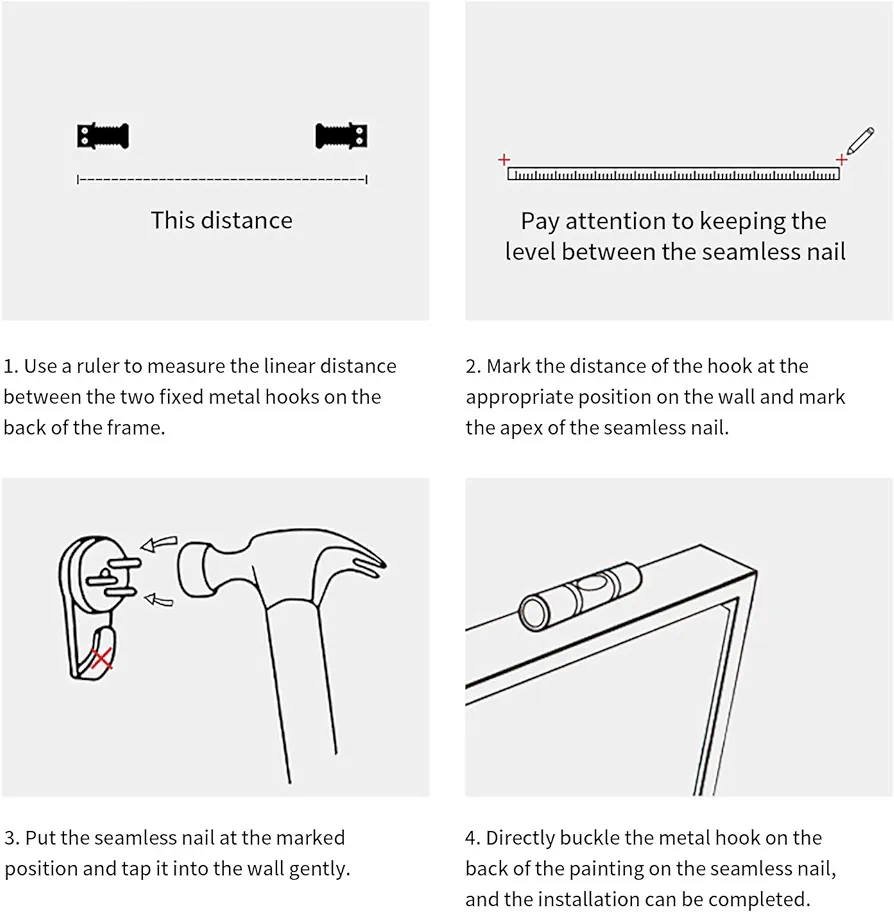 This distance

1. Use a ruler to measure the linear distance between the two fixed metal hooks on the back of the frame.

Pay attention to keeping the level between the seamless nail

2. Mark the distance of the hook at the appropriate position on the wall and mark the apex of the seamless nail.

3. Put the seamless nail at the marked position and tap it into the wall gently.

4. Directly buckle the metal hook on the back of the painting on the seamless nail, and the installation can be completed.