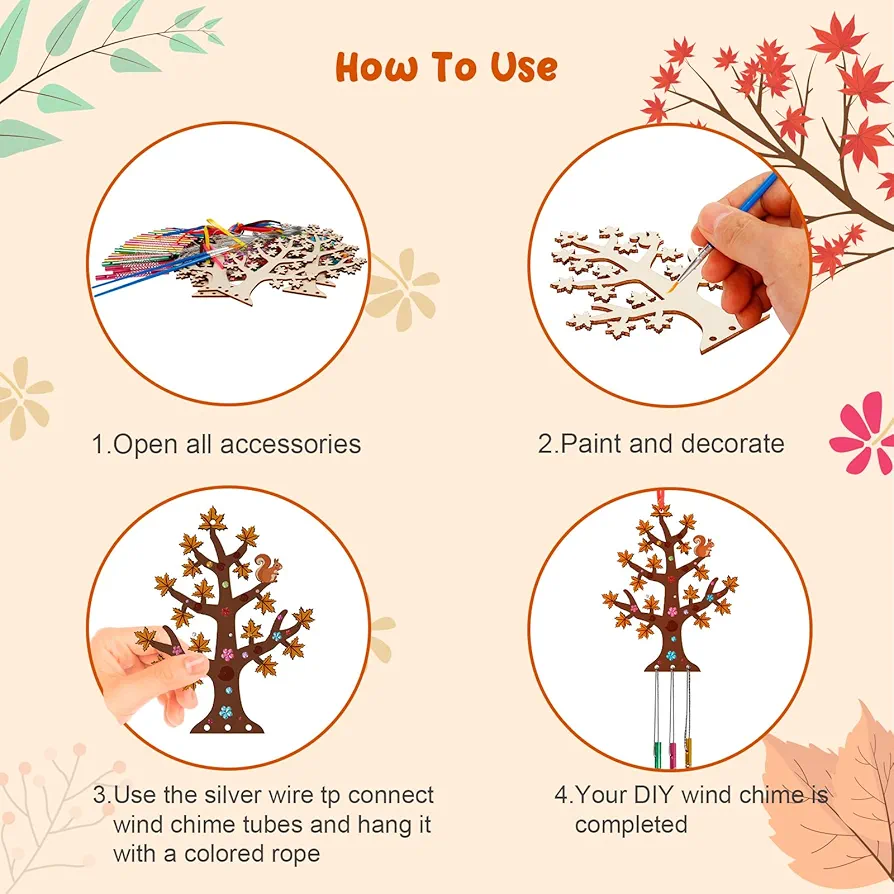 How To Use

1.Open all accessories

2.Paint and decorate

3.Use the silver wire tp connect wind chime tubes and hang it with a colored rope

4.Your DIY wind chime is completed