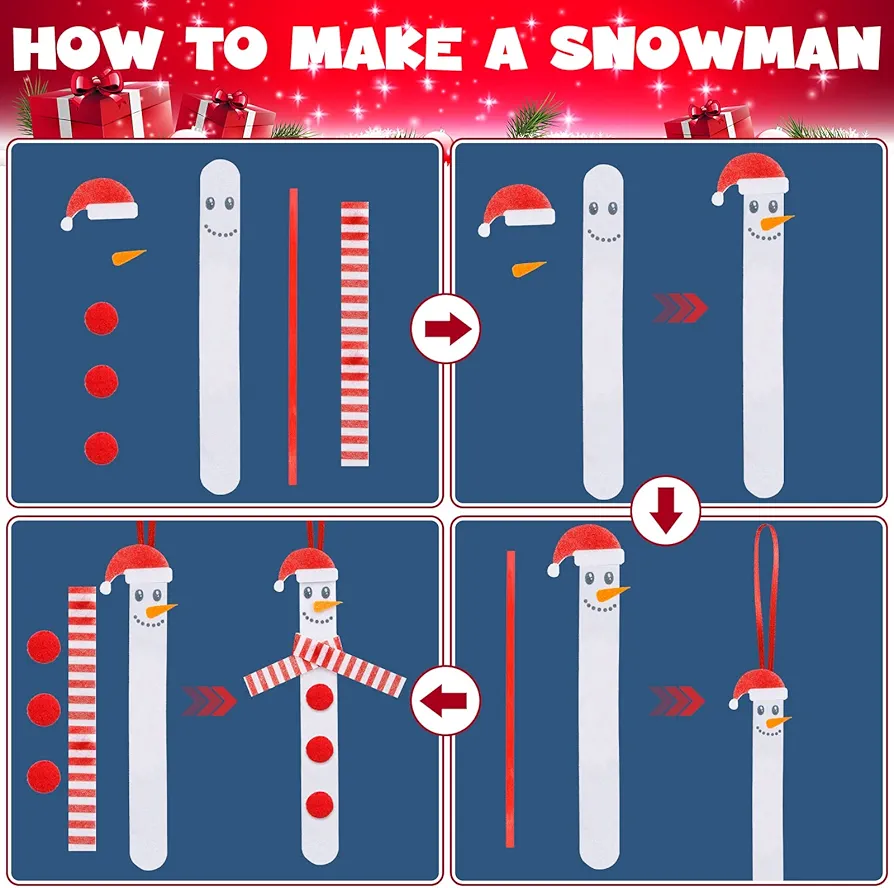 HOW TO MAKE A SNOWMAN