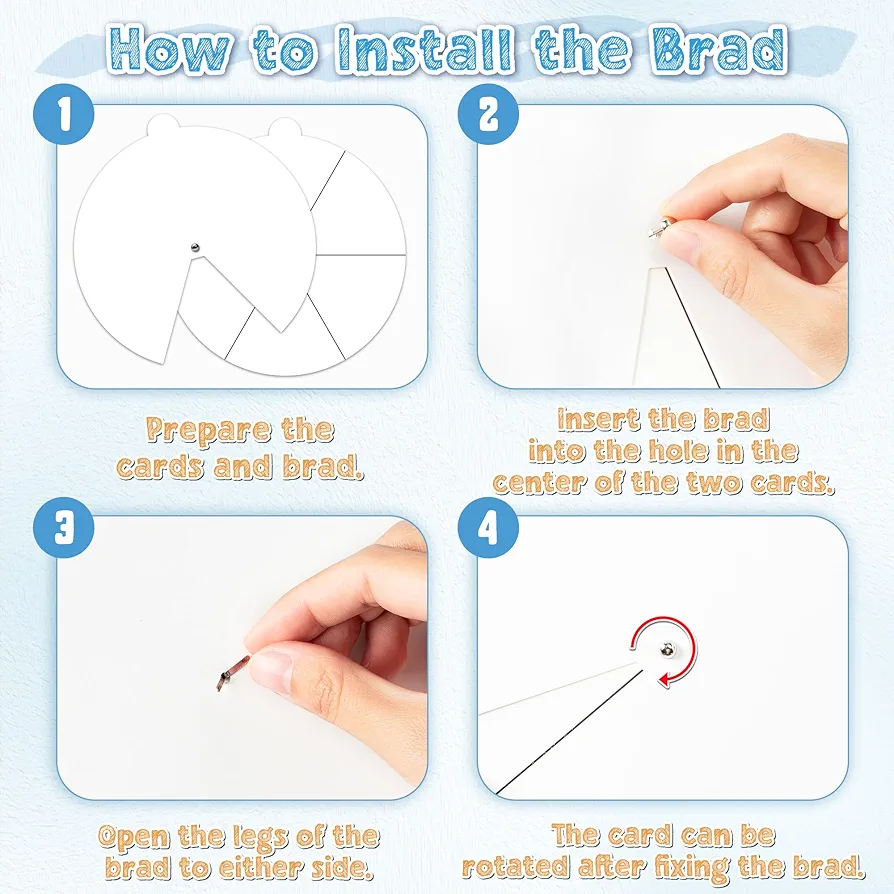 How to Install the Brad

1

Prepare the cards and brad.

2

Insert the brad into the hole in the center of the two cards.

3

Open the legs of the brad to either side.

4

The card can be rotated after fixing the brad.