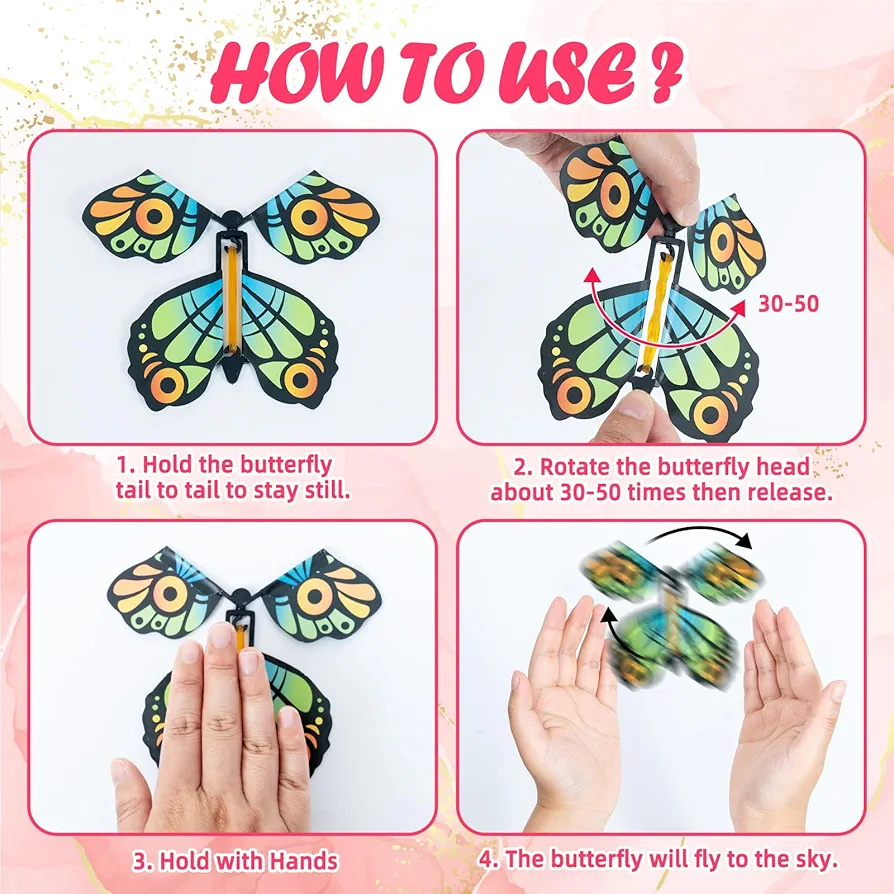 HOW TO USE ?

1. Hold the butterfly tail to tail to stay still.

30-50

2. Rotate the butterfly head about 30-50 times then release.

3. Hold with Hands

4. The butterfly will fly to the sky.