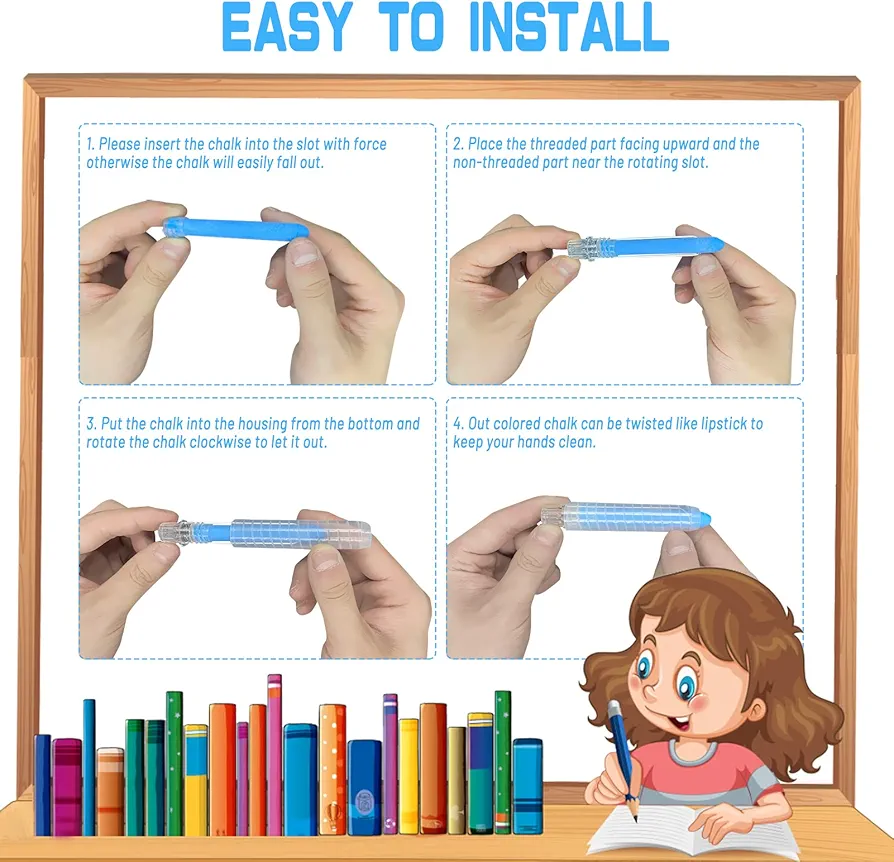 EASY TO INSTALL

1. Please insert the chalk into the slot with force otherwise the chalk will easily fall out.

2. Place the threaded part facing upward and the non-threaded part near the rotating slot.

3. Put the chalk into the housing from the bottom and rotate the chalk clockwise to let it out.

4. Out colored chalk can be twisted like lipstick to keep your hands clean.