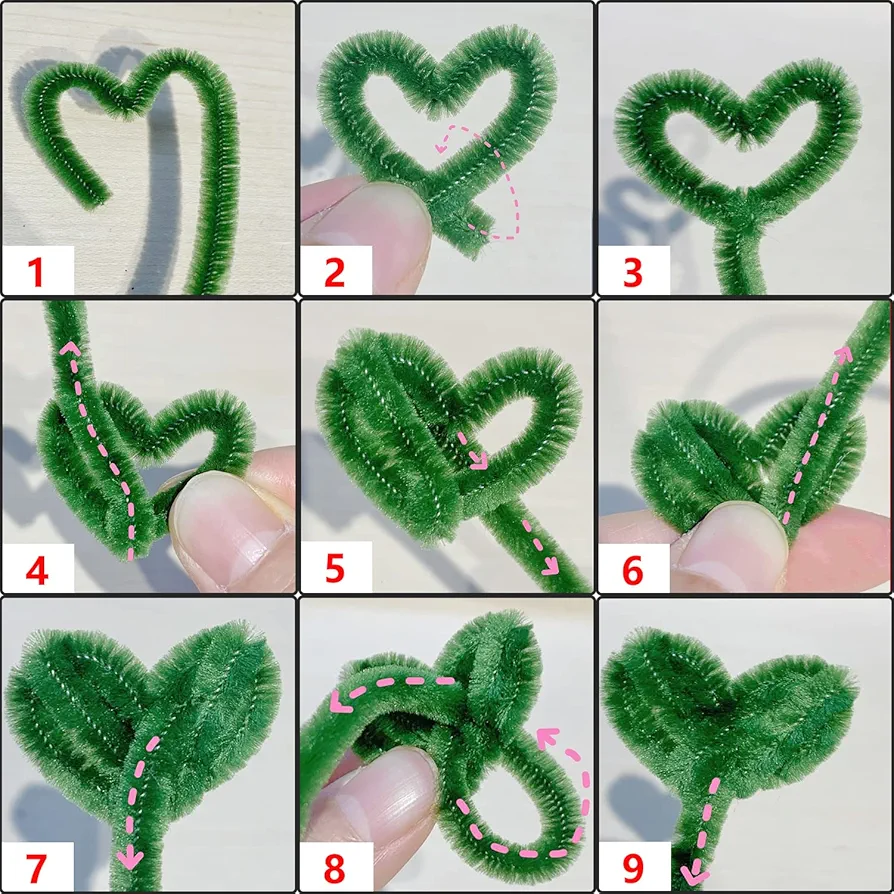 1
2
3
4
5
6
7
8
9