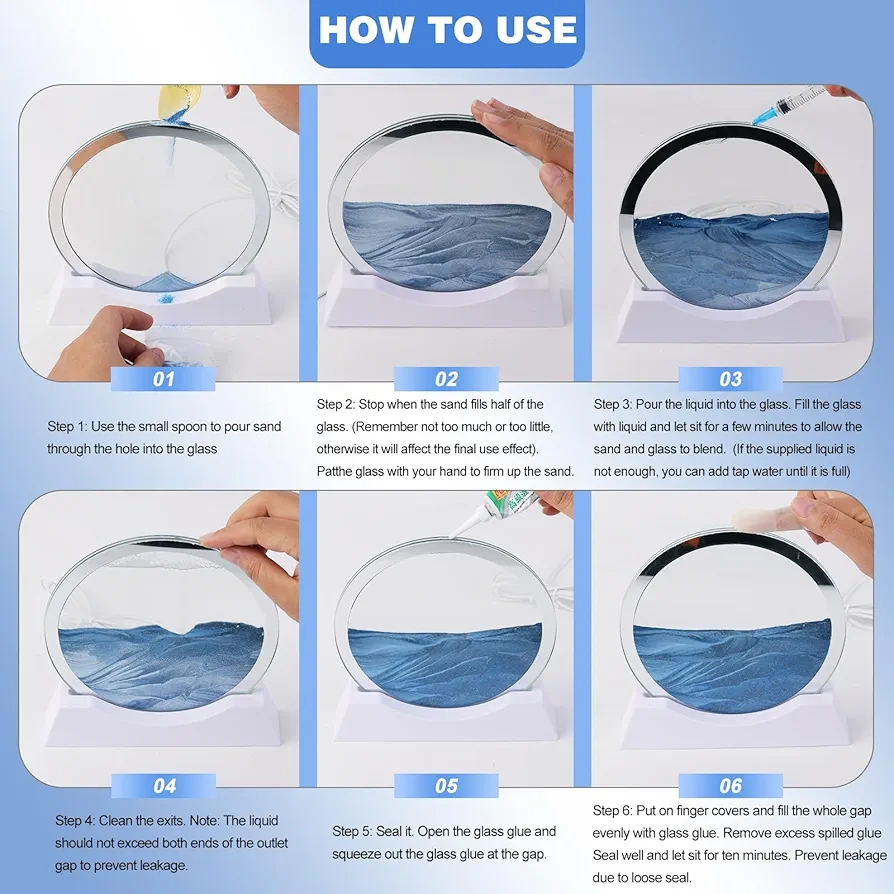 HOW TO USE

01

Step 1: Use the small spoon to pour sand through the hole into the glass

02

Step 2: Stop when the sand fills half of the glass. (Remember not too much or too little, otherwise it will affect the final use effect). Patthe glass with your hand to firm up the sand.

03

Step 3: Pour the liquid into the glass. Fill the glass with liquid and let sit for a few minutes to allow the sand and glass to blend. (If the supplied liquid is not enough, you can add tap water until it is full)

04

Step 4: Clean the exits. Note: The liquid should not exceed both ends of the outlet gap to prevent leakage.

05

Step 5: Seal it. Open the glass glue and squeeze out the glass glue at the gap.

06

Step 6: Put on finger covers and fill the whole gap evenly with glass glue. Remove excess spilled glue Seal well and let sit for ten minutes. Prevent leakage due to loose seal.