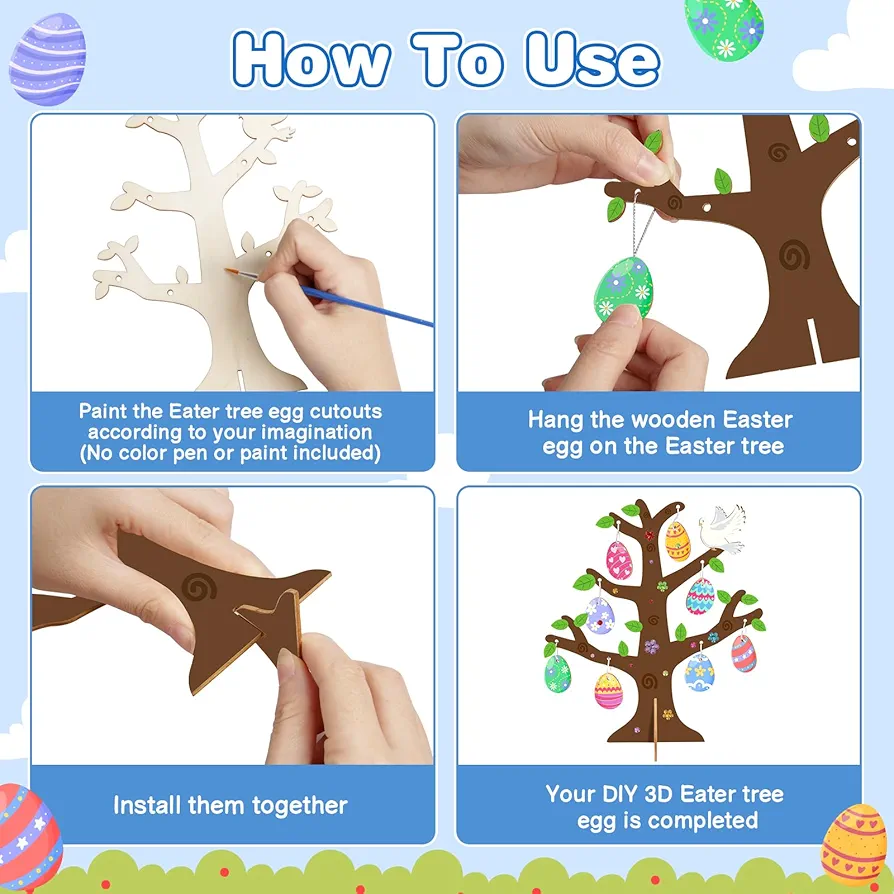 How To Use

Paint the Eater tree egg cutouts according to your imagination (No color pen or paint included)

Hang the wooden Easter egg on the Easter tree

Install them together

Your DIY 3D Eater tree egg is completed