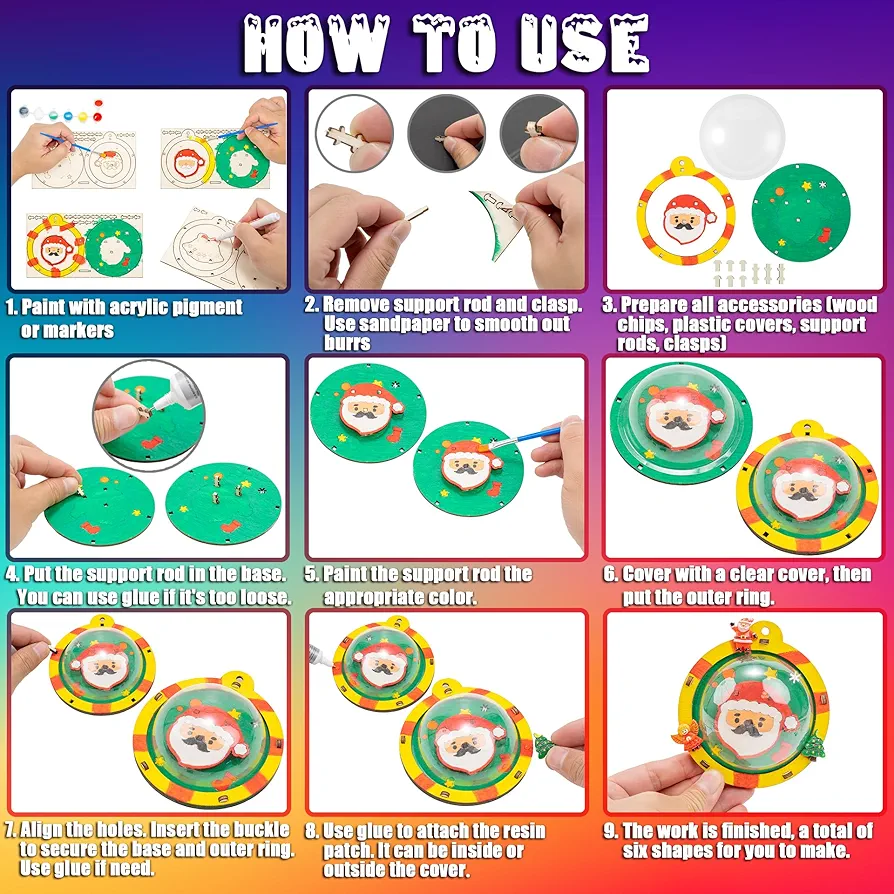 HOW TO USE

1. Paint with acrylic pigment or markers

2. Remove support rod and clasp. Use sandpaper to smooth out burrs

3. Prepare all accessories (wood chips, plastic covers, support rods, clasps)

4. Put the support rod in the base. You can use glue if it's too loose.

5. Paint the support rod the appropriate color.

6. Cover with a clear cover, then put the outer ring.

7. Align the holes. Insert the buckle to secure the base and outer ring. Use glue if need.

8. Use glue to attach the resin patch. It can be inside or outside the cover.

9. The work is finished, a total of six shapes for you to make.