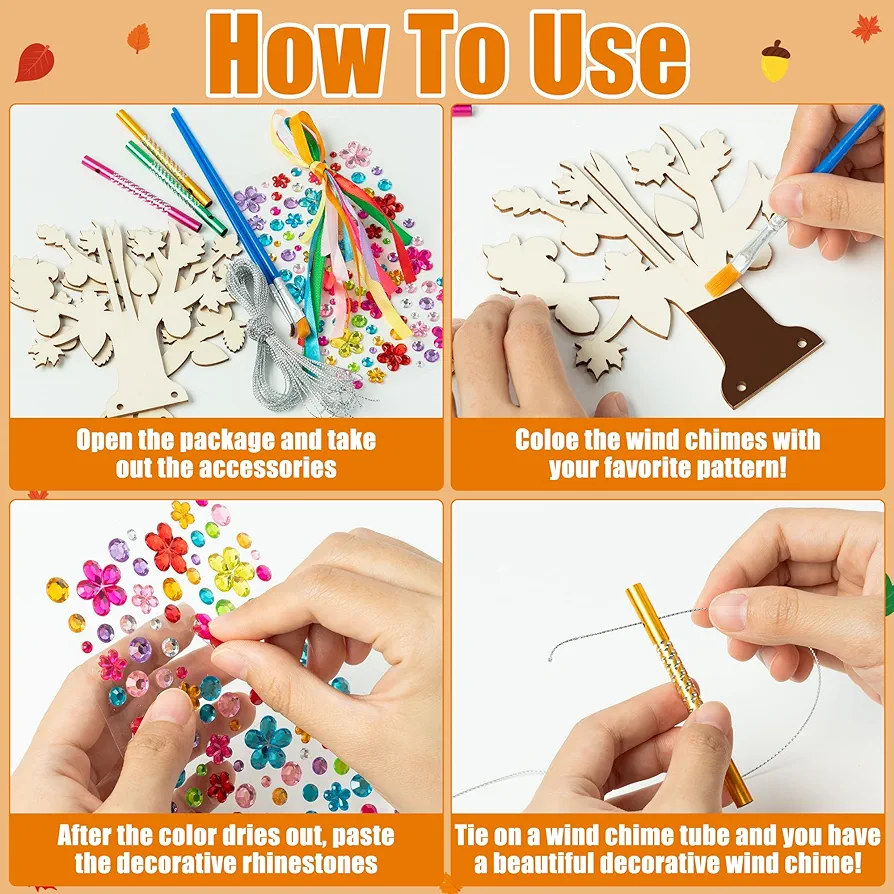 How To Use

Open the package and take out the accessories

Coloe the wind chimes with your favorite pattern!

After the color dries out, paste the decorative rhinestones

Tie on a wind chime tube and you have a beautiful decorative wind chime!