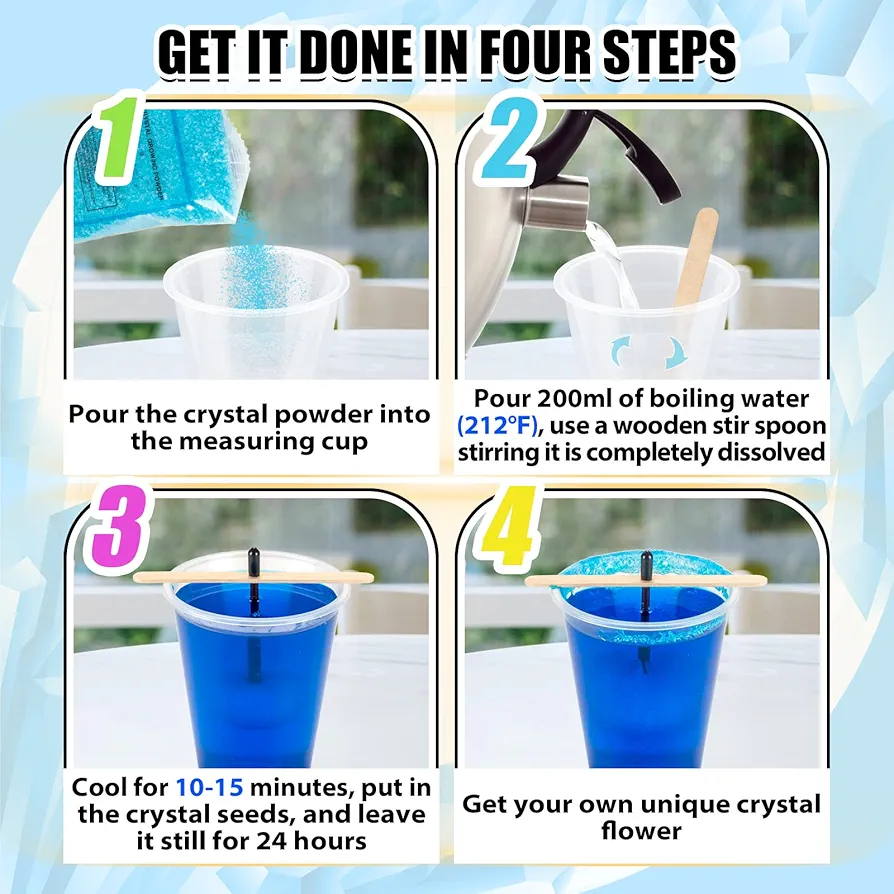 GET IT DONE IN FOUR STEPS

1

Pour the crystal powder into the measuring cup

2

Pour 200ml of boiling water (212°F), use a wooden stir spoon stirring it is completely dissolved

3

Cool for 10-15 minutes, put in the crystal seeds, and leave it still for 24 hours

4

Get your own unique crystal flower